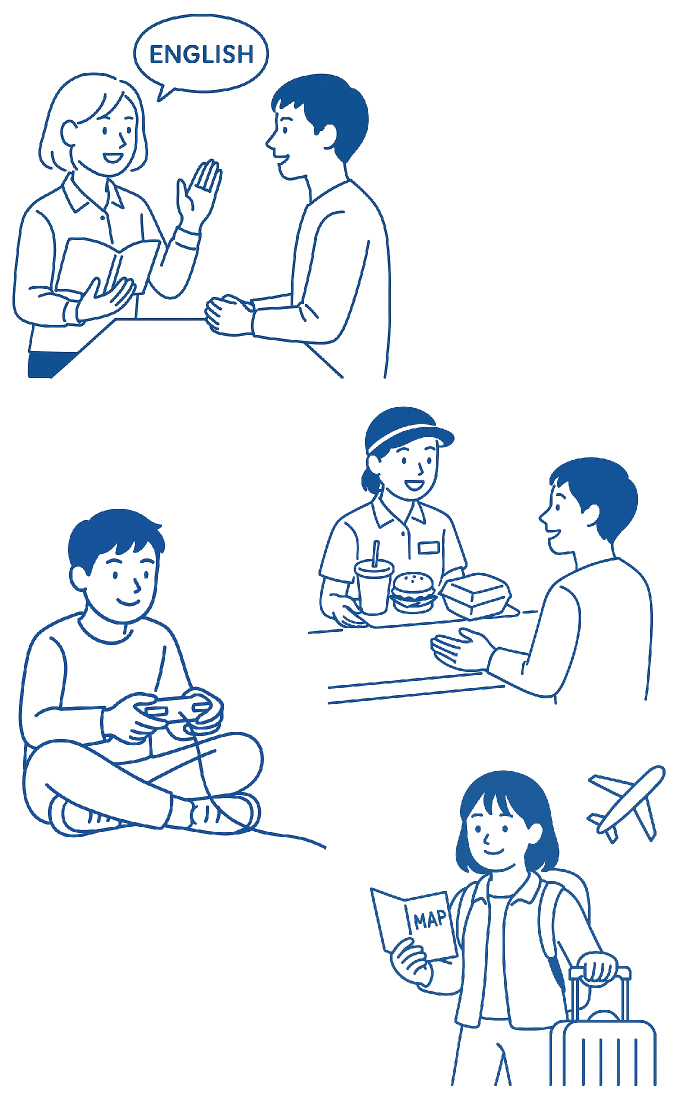 ENGLISH

MAP